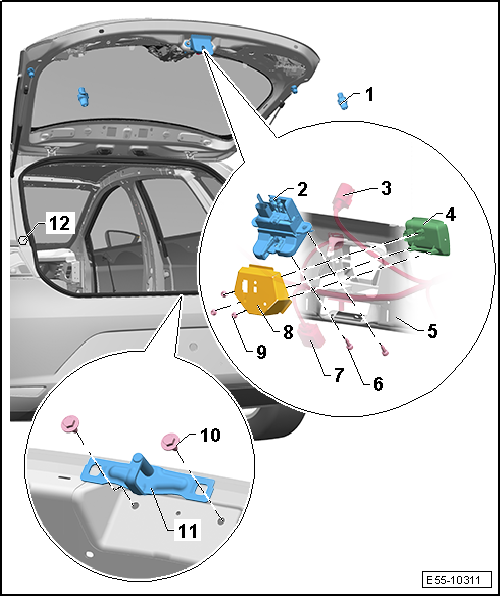 1
2
3
4
12
5
8
9
7
6
10
11
E55-10311