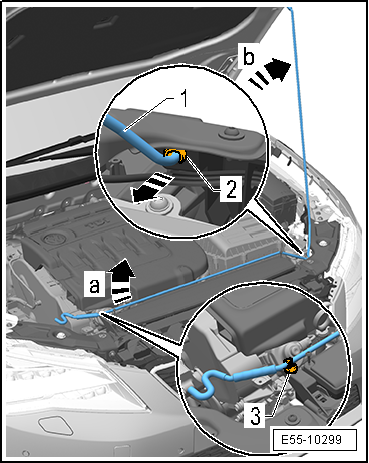 b
1
2
a
3
E55-10299