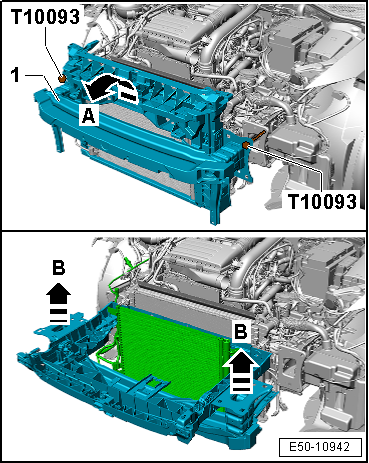 T10093
1
A
T10093
B
B
E50-10942