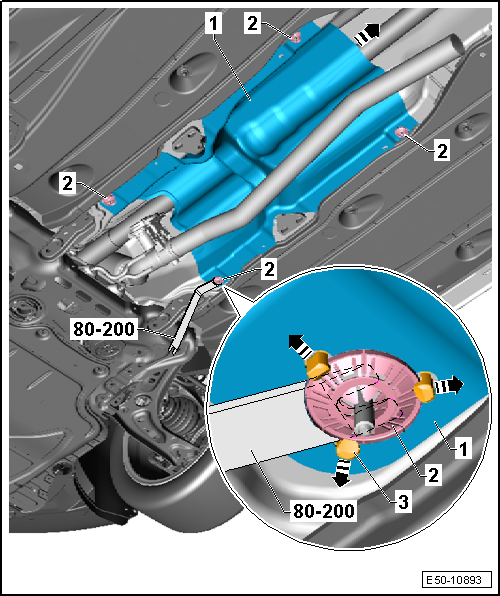 1
2
2
2
2
80-200
1
2
3
80-200
E50-10893