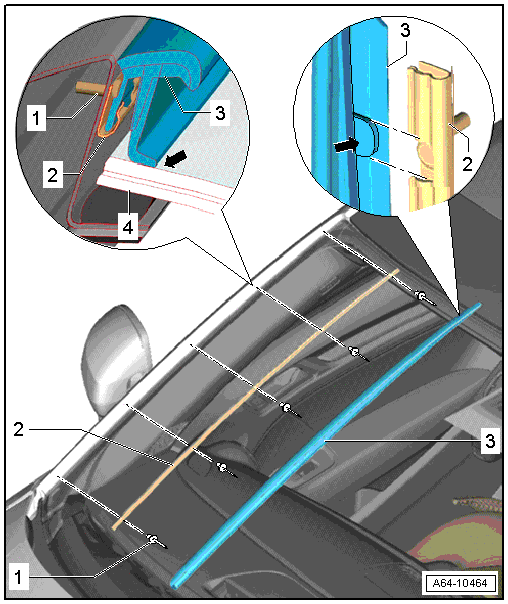 1
3
2
4
3
2
2
3
1
A64-10464