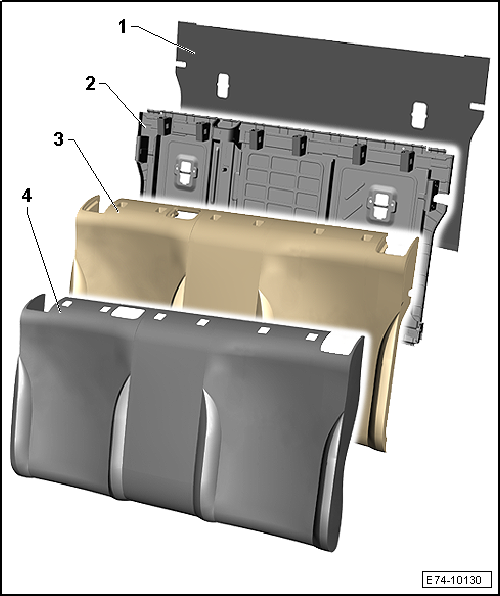 1
2
3
4
E74-10130