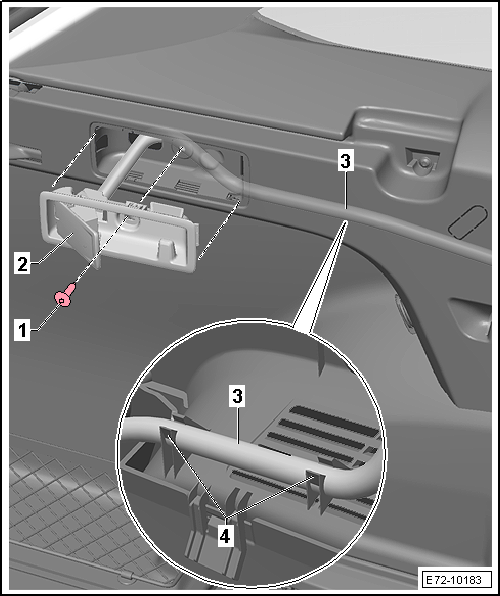 3
2
1
3
4
E72-10183