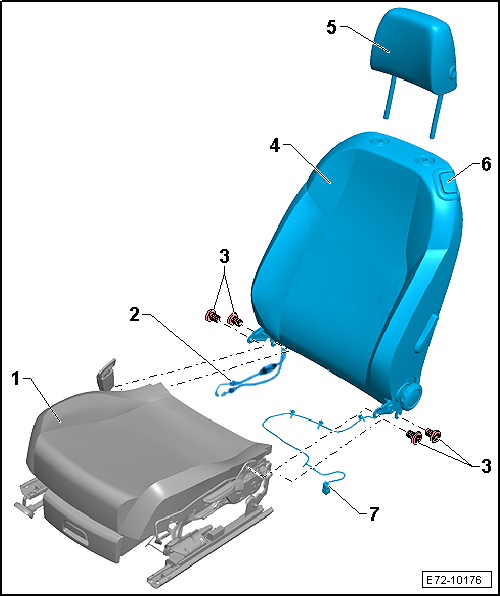 5
4
6
3
2
1
3
7
E72-10176