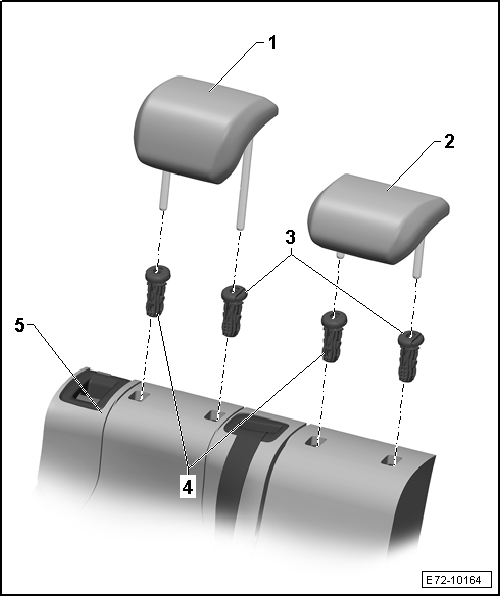 1
2
3
5
4
E72-10164