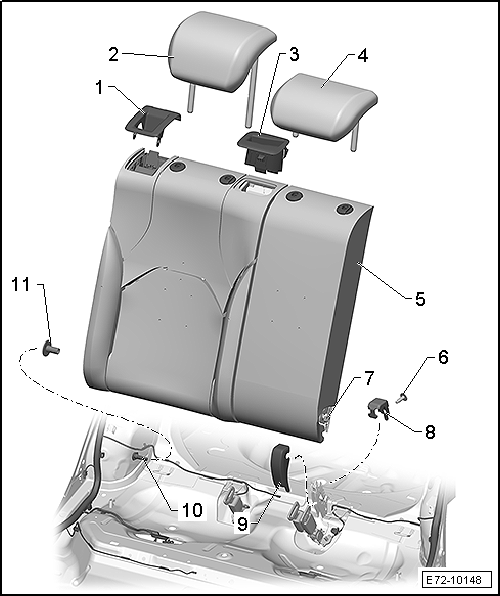 2
3
4
1
5
11
6
7
8
10
9
E72-10148