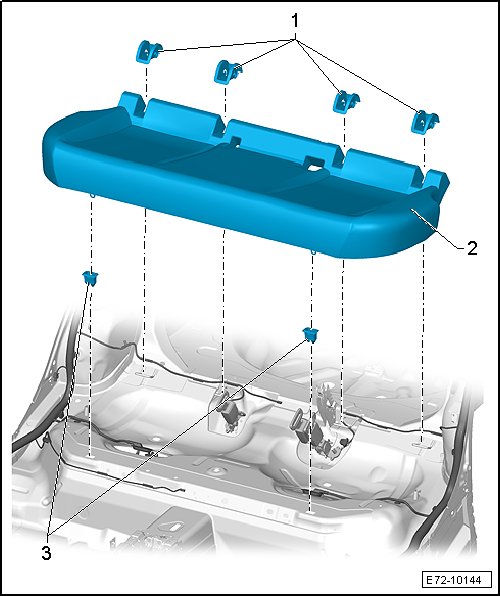 1
2
3
E72-10144