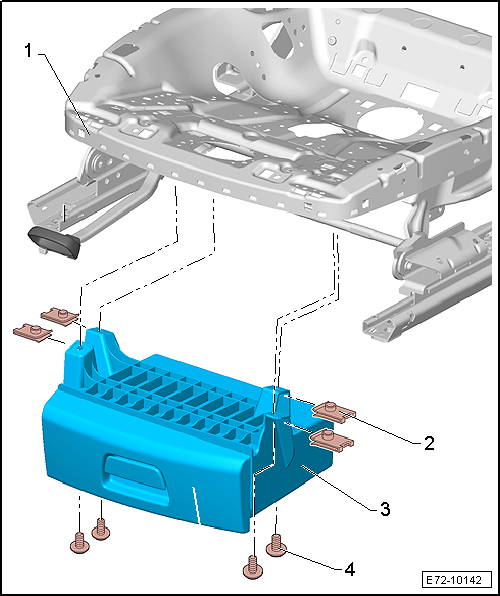 1
2
3
4
E72-10142