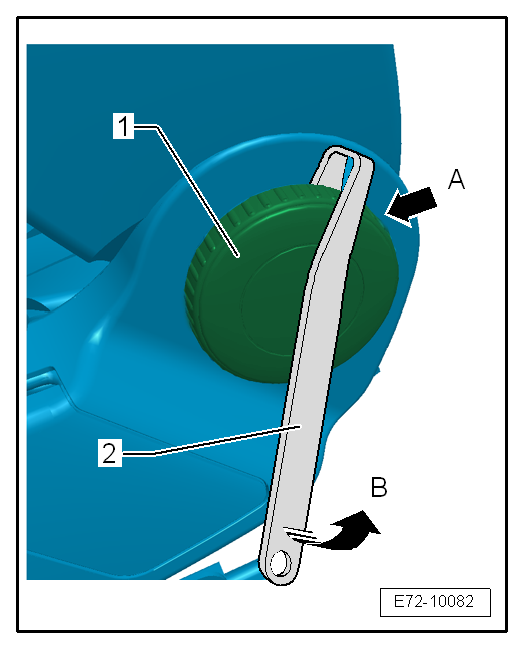 1
A
2
B
E72-10082