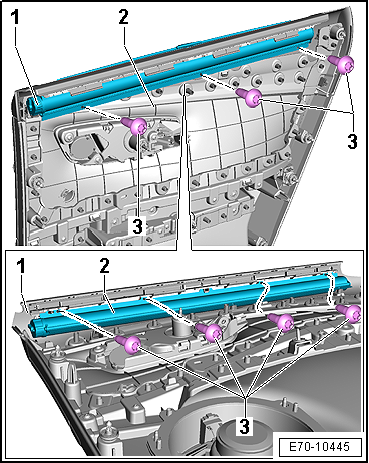 1
2
3
3
1
2
3
E70-10445