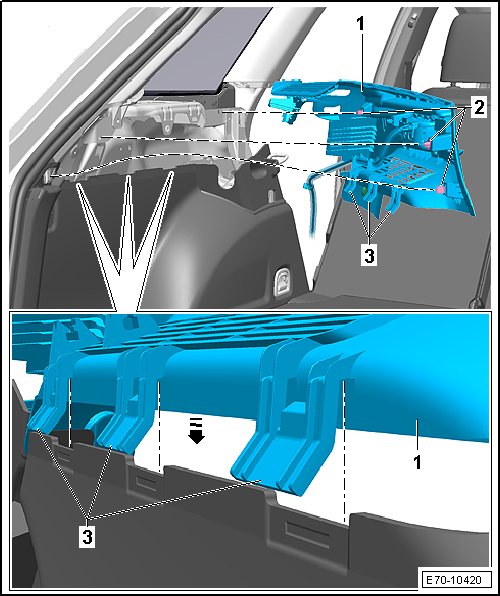 1
2
3
1
3
E70-10420