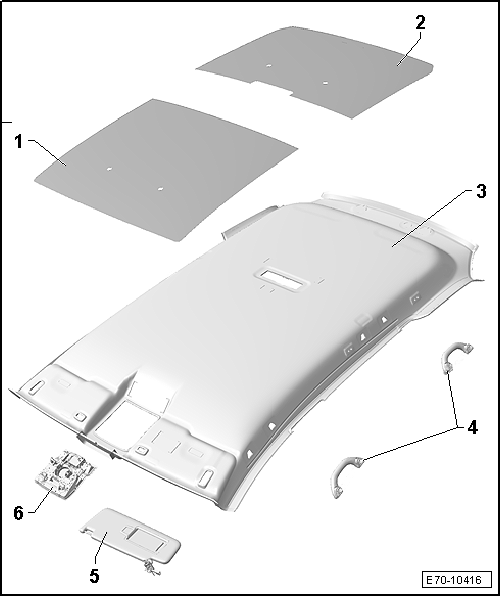 2

1

3

4

6

5

E70-10416