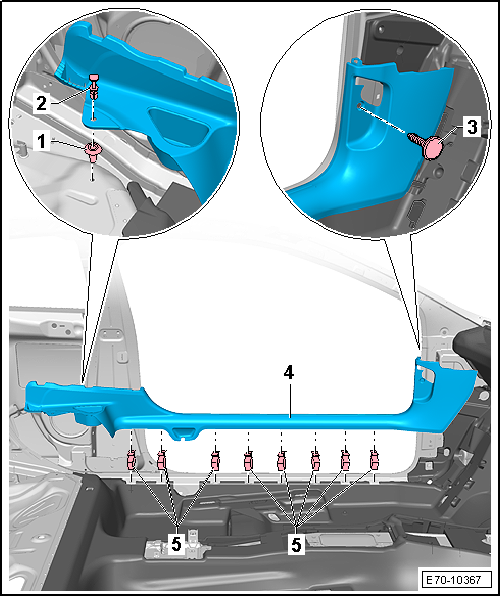 2
1
3
4
5
5
E70-10367