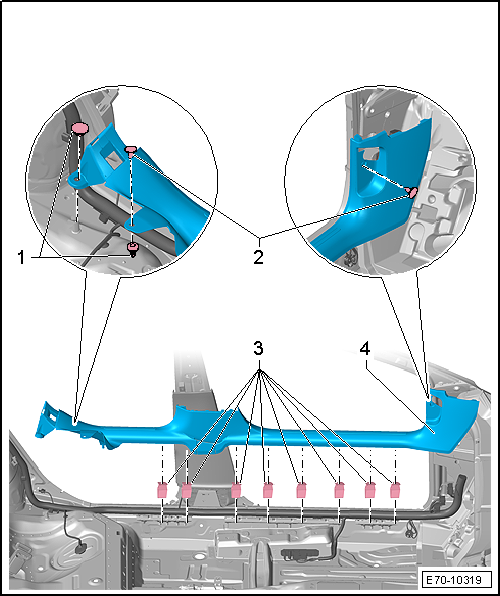 1
2
3
4
E70-10319