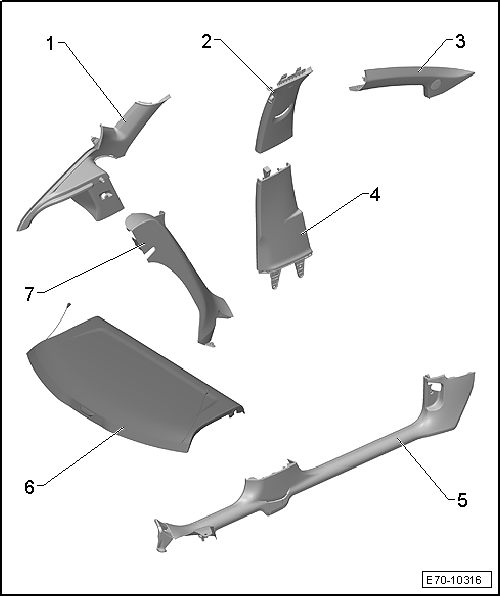 1
2
3
4
7
6
5
E70-10316