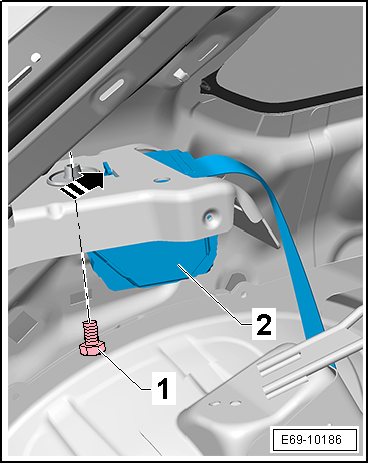 2
1
E69-10186