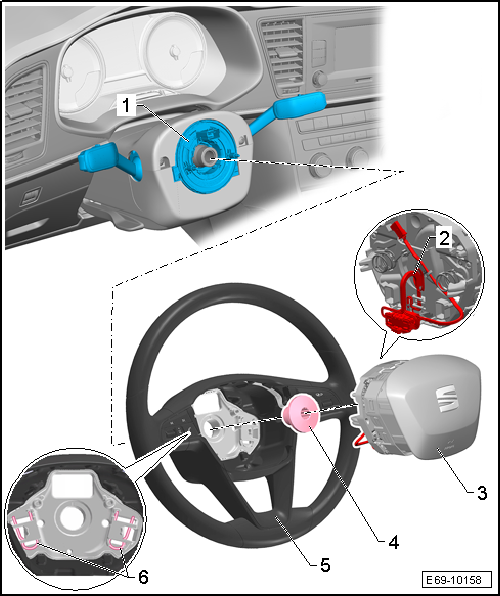 1
2
3
4
5
6
E69-10158