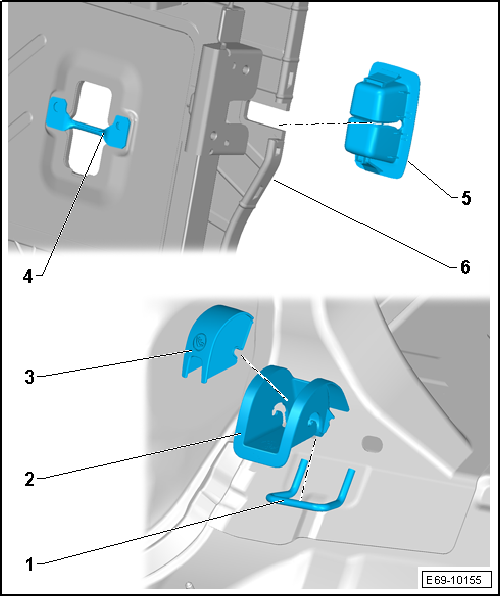 5

6

4

3

2

1

E69-10155