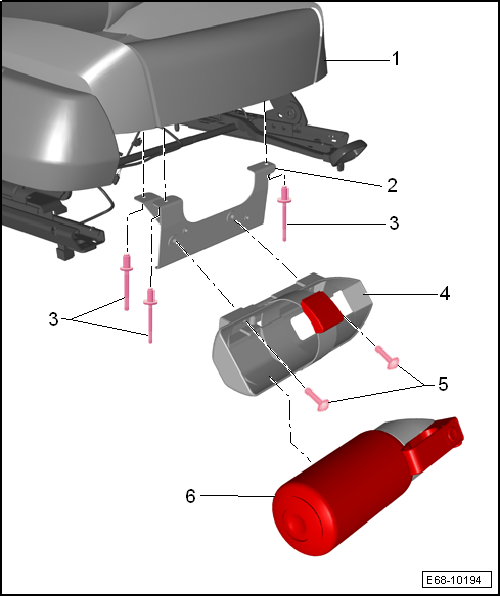 1
2
3
3
4
5
6
E68-10194