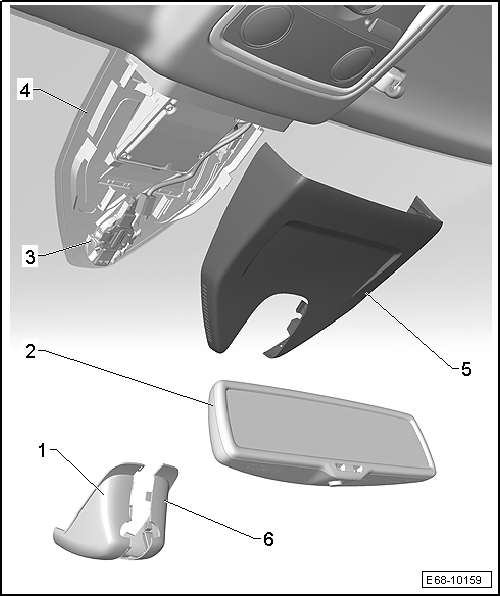 4
3
2
5
1
6
E68-10159