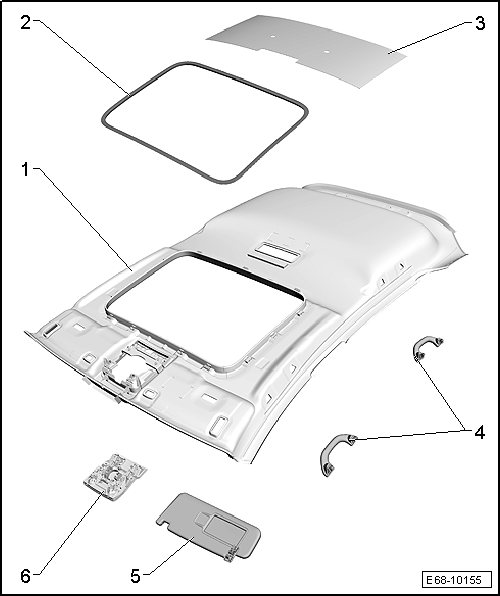 2
3
1
4
6
5
E68-10155