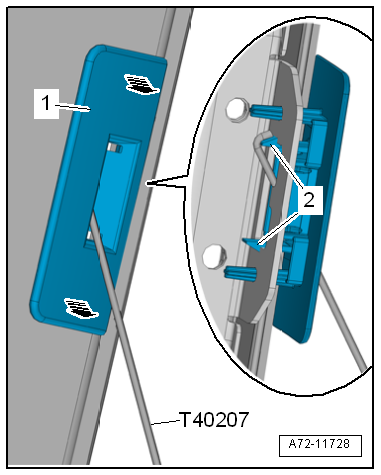 1
2
T40207
A72-11728