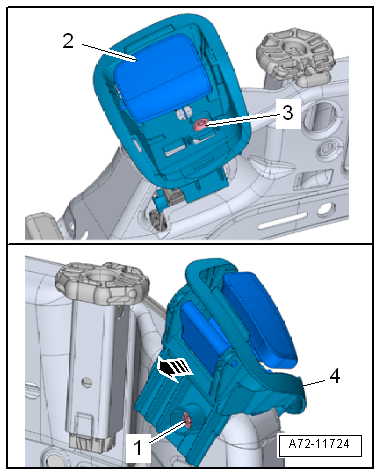 2
3
4
1
A72-11724