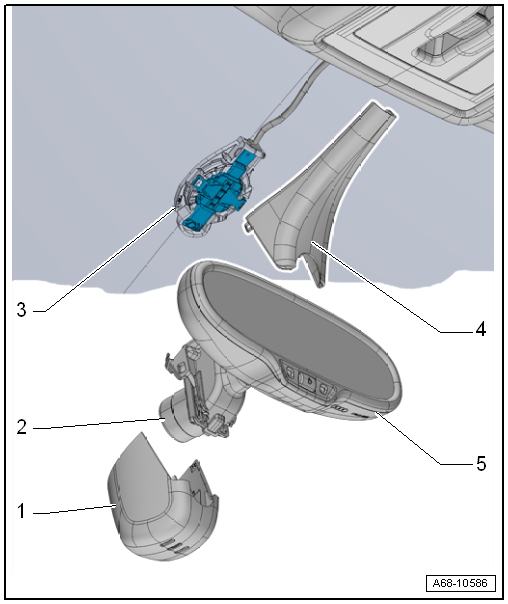 3
4
2
5
1
A68-10586