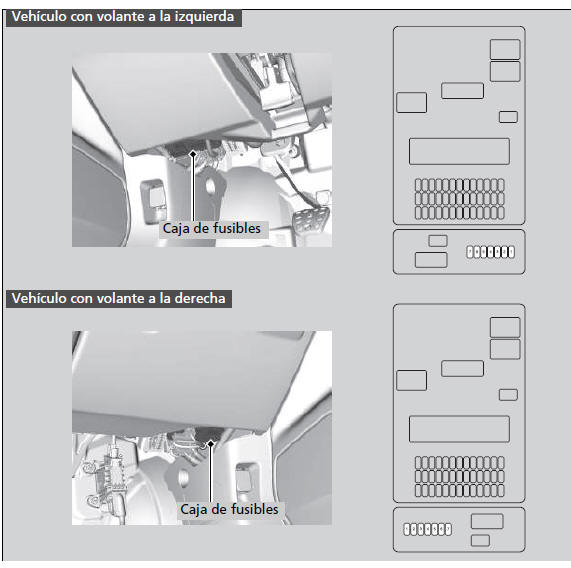 Vehículo con volante a la izquierda

Caja de fusibles

Vehículo con volante a la derecha

Caja de fusibles